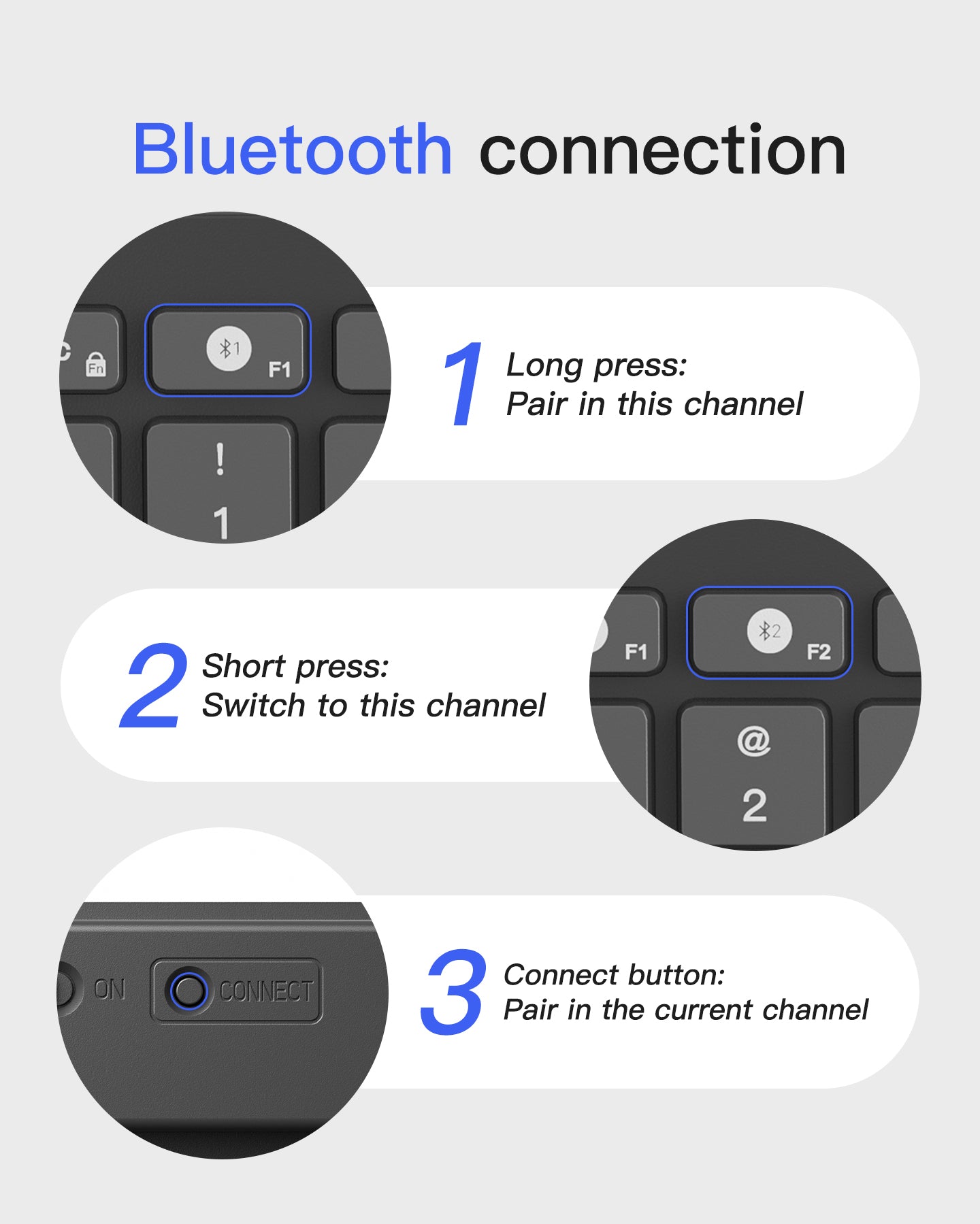 Bluetooth connection

Fn

1

F1

!

1

1 Long press:
Pair in this channel

2 Short press:
Switch to this channel

F1

2

F2

@

2

ON

CONNECT

3 Connect button:
Pair in the current channel