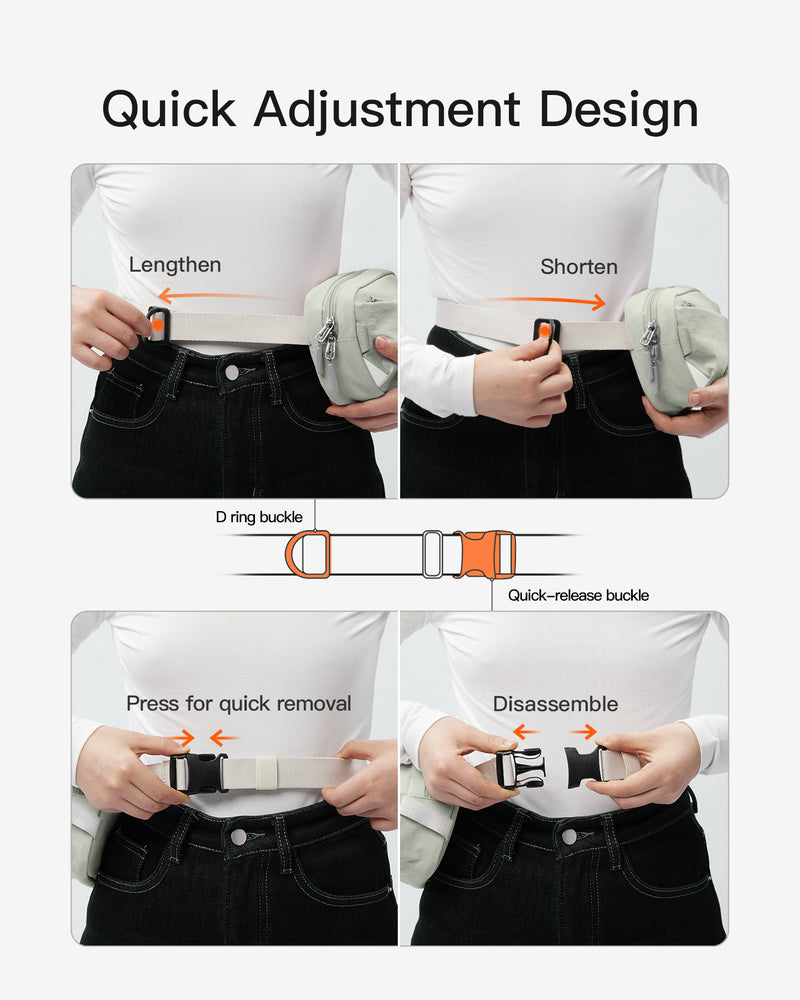 Quick Adjustment Design

Lengthen

Shorten

D ring buckle

Quick-release buckle

Press for quick removal

Disassemble