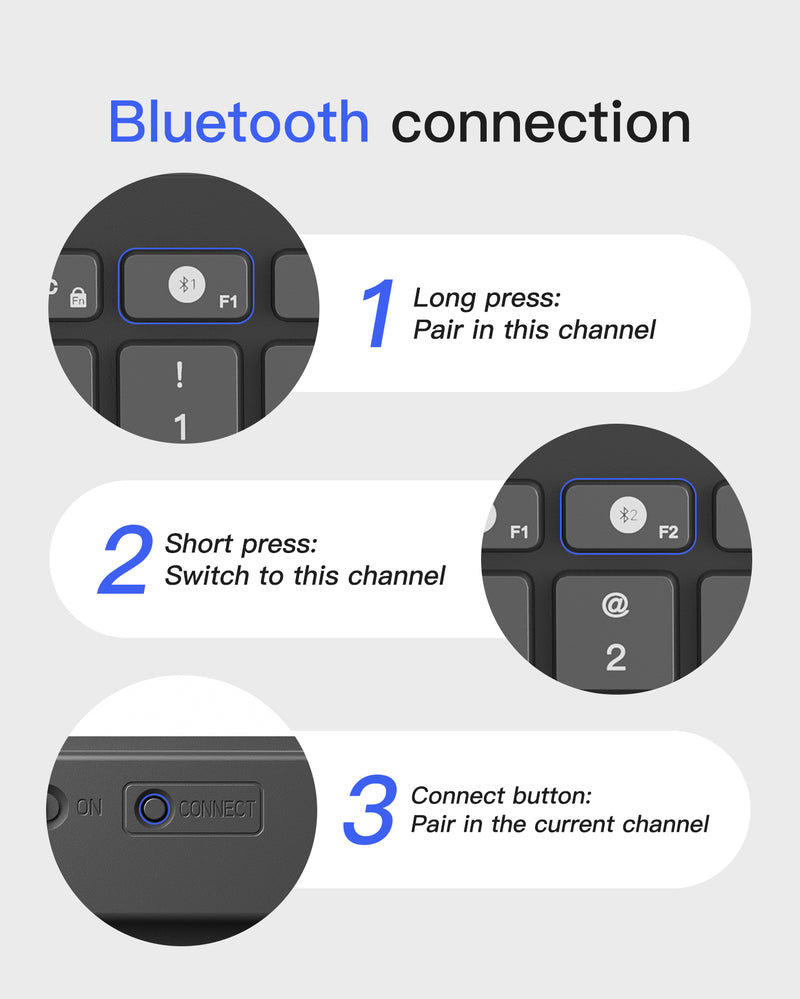 Bluetooth connection

Fn

1

F1

!

1

1 Long press:
Pair in this channel

2 Short press:
Switch to this channel

F1

2

F2

@

2

ON

CONNECT

3 Connect button:
Pair in the current channel